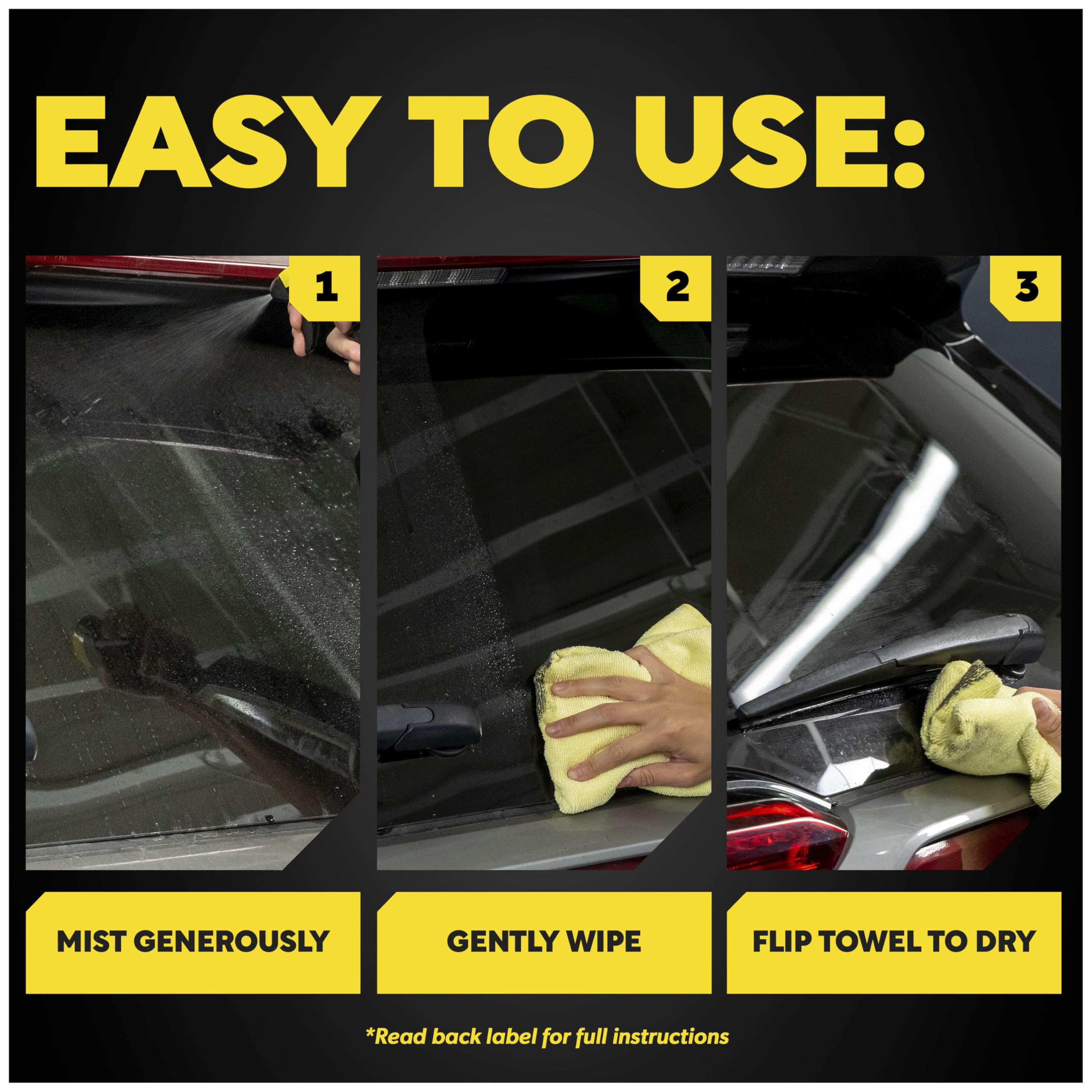 EASY TO USE:

1

2

3

MIST GENEROUSLY

GENTLY WIPE

FLIP TOWEL TO DRY

*Read back label for full instructions