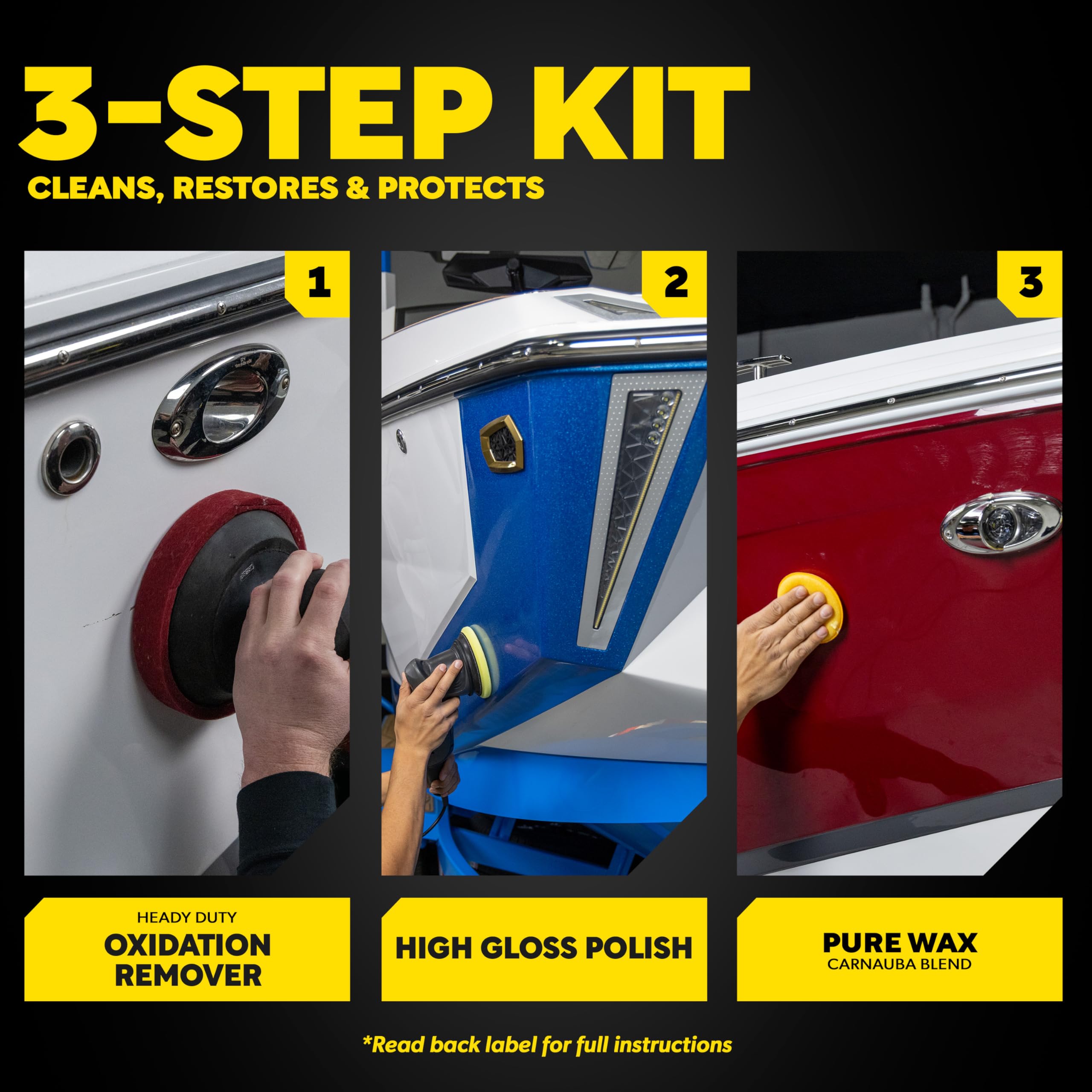 3-STEP KIT
CLEANS, RESTORES & PROTECTS

1

2

3

HEADY DUTY
OXIDATION REMOVER

HIGH GLOSS POLISH

PURE WAX
CARNAUBA BLEND

*Read back label for full instructions